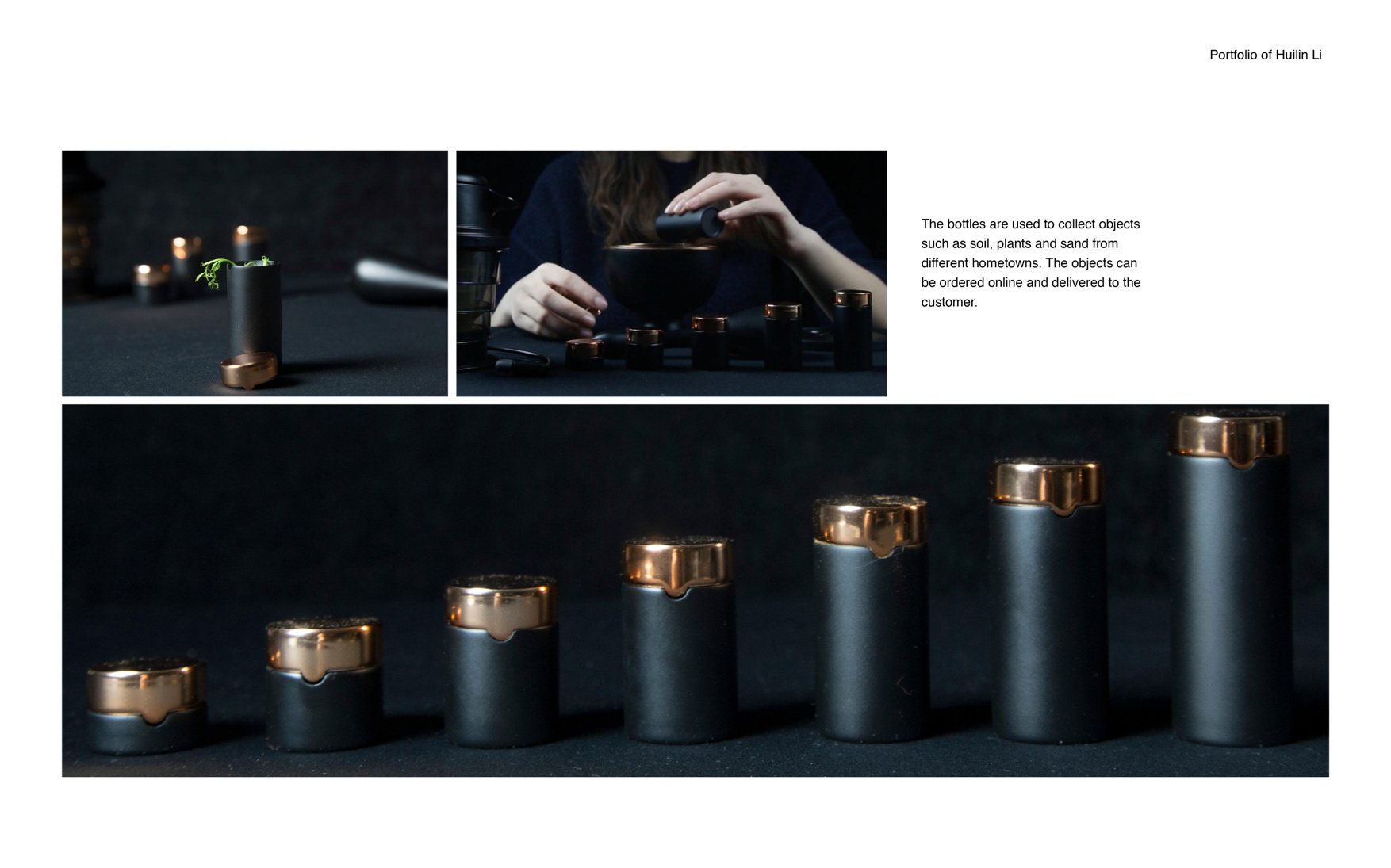 Portfolio of Huilin Li

The bottles are used to collect objects such as soil, plants and sand from different hometowns. The objects can be ordered online and delivered to the customer.