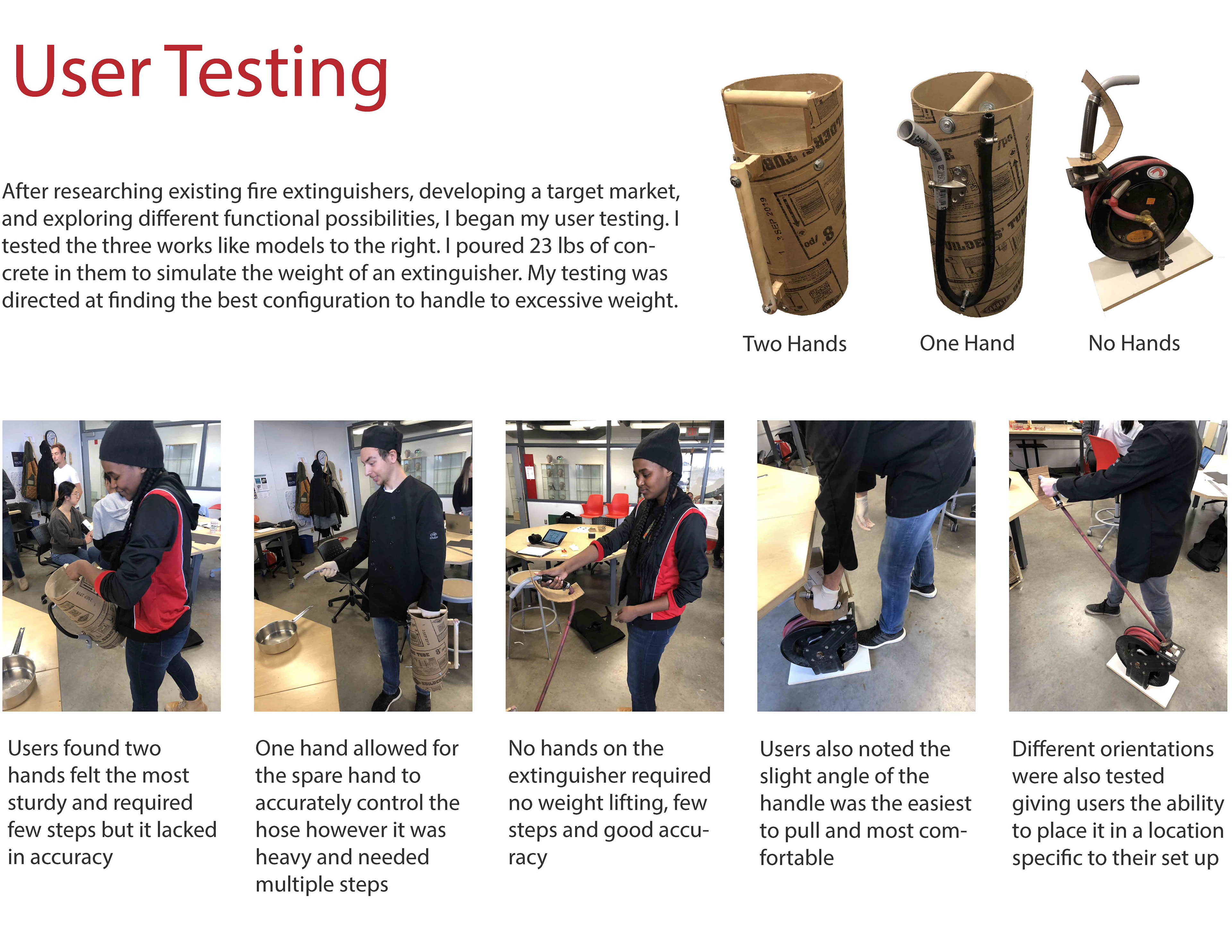 User Testing

After researching existing fire extinguishers, developing a target market, and exploring different functional possibilities, I began my user testing. I tested the three works like models to the right. I poured 23 lbs of concrete in them to simulate the weight of an extinguisher. My testing was directed at finding the best configuration to handle to excessive weight.

Two Hands

One Hand

No Hands

Users found two hands felt the most sturdy and required few steps but it lacked in accuracy

One hand allowed for the spare hand to accurately control the hose however it was heavy and needed multiple steps

No hands on the extinguisher required no weight lifting, few steps and good accuracy

Users also noted the slight angle of the handle was the easiest to pull and most comfortable

Different orientations were also tested giving users the ability to place it in a location specific to their set up