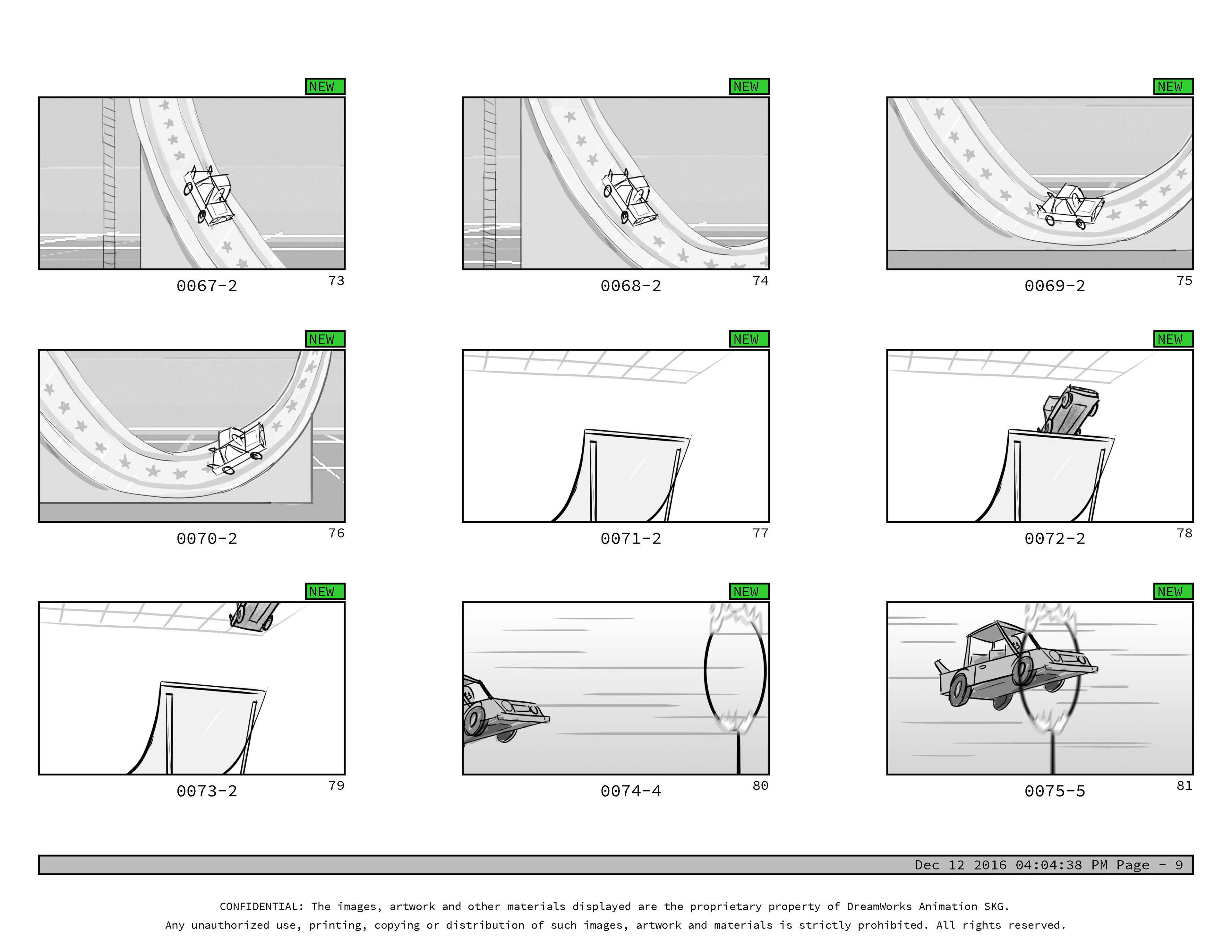 NEW

0067-2 73

NEW

0068-2 74

NEW

0069-2 75

NEW

0070-2 76

NEW

0071-2 77

NEW

0072-2 78

NEW

0073-2 79

NEW

0074-4 80

NEW

0075-5 81

Dec 12 2016 04:04:38 PM Page - 9

CONFIDENTIAL: The images, artwork and other materials displayed are the proprietary property of DreamWorks Animation SKG.
Any unauthorized use, printing, copying or distribution of such images, artwork and materials is strictly prohibited. All rights reserved.