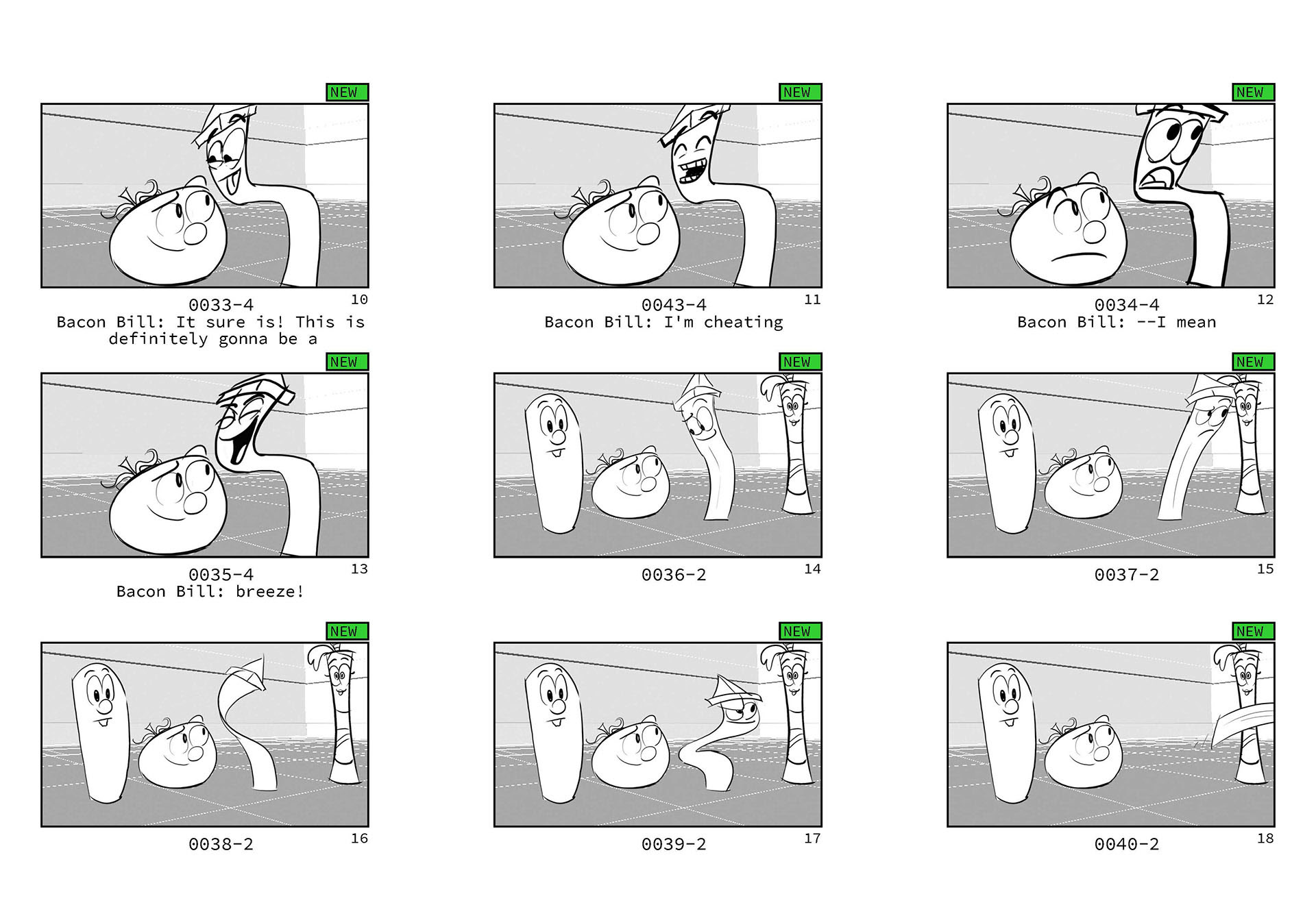 NEW

0033-4
10
Bacon Bill: It sure is! This is definitely gonna be a

NEW

0043-4
11
Bacon Bill: I'm cheating

NEW

0034-4
12
Bacon Bill: --I mean

NEW

0035-4
13
Bacon Bill: breeze!

NEW

0036-2
14

NEW

0037-2
15

NEW

0038-2
16

NEW

0039-2
17

NEW

0040-2
18