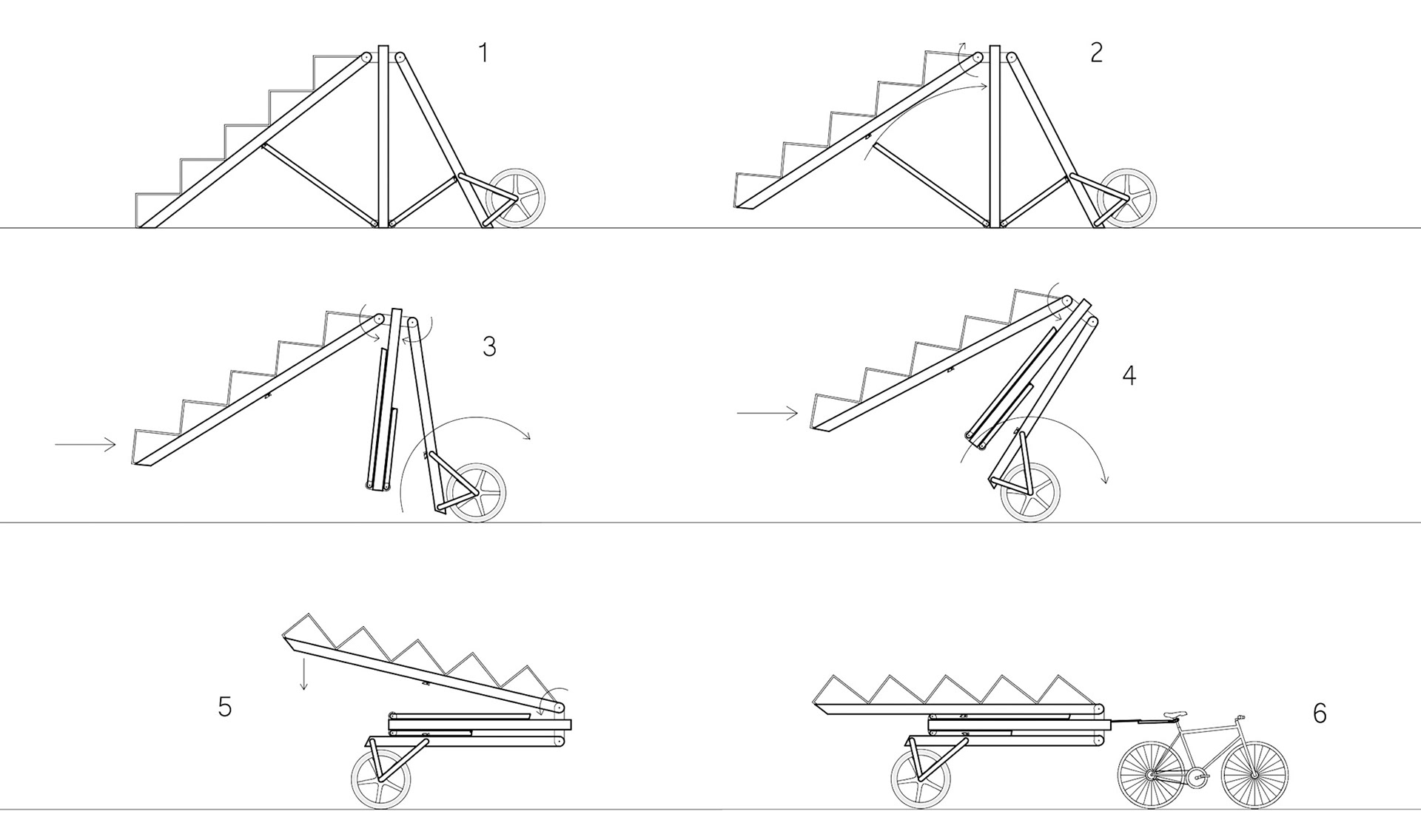 1

2

3

4

5

6