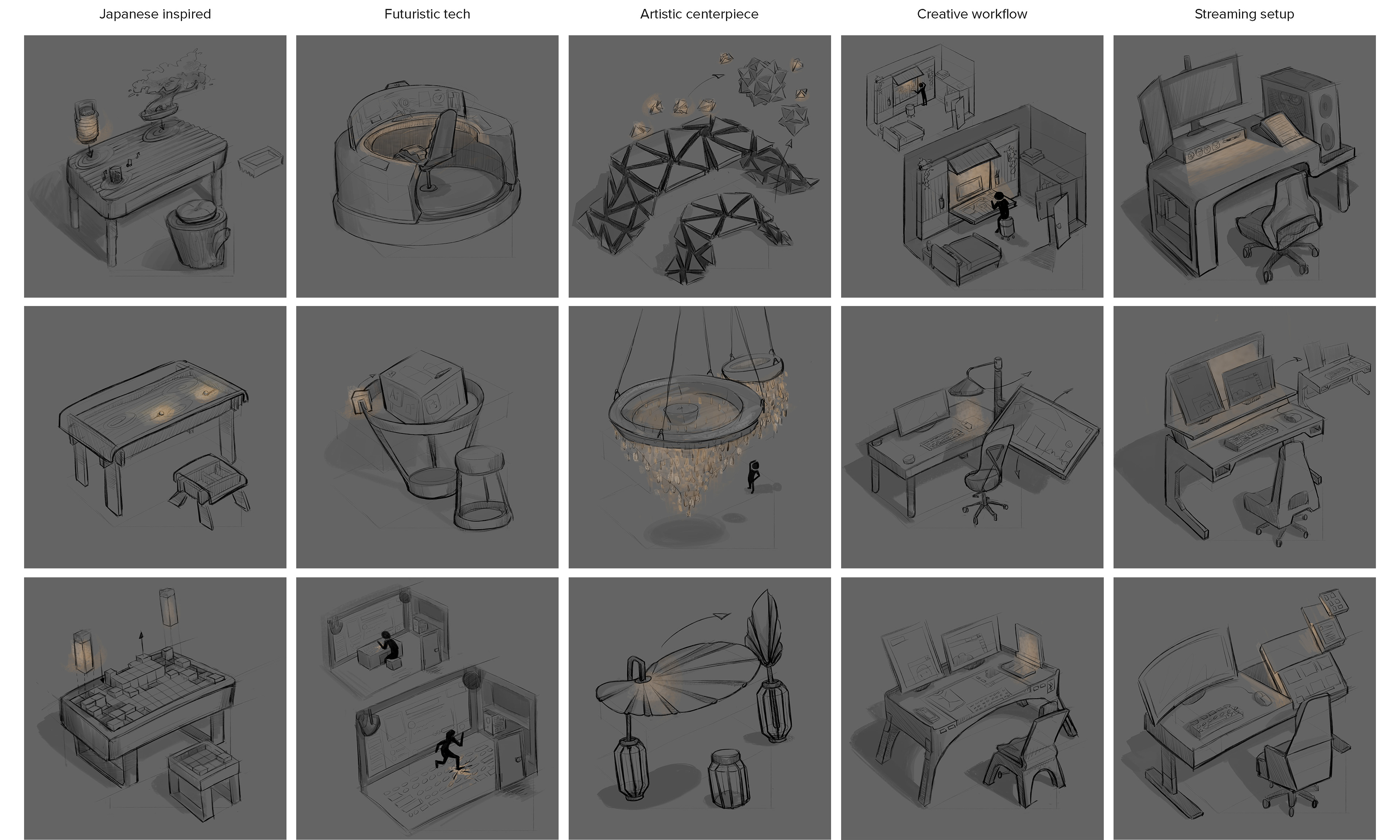 Japanese inspired

Futuristic tech

Artistic centerpiece

Creative workflow

Streaming setup