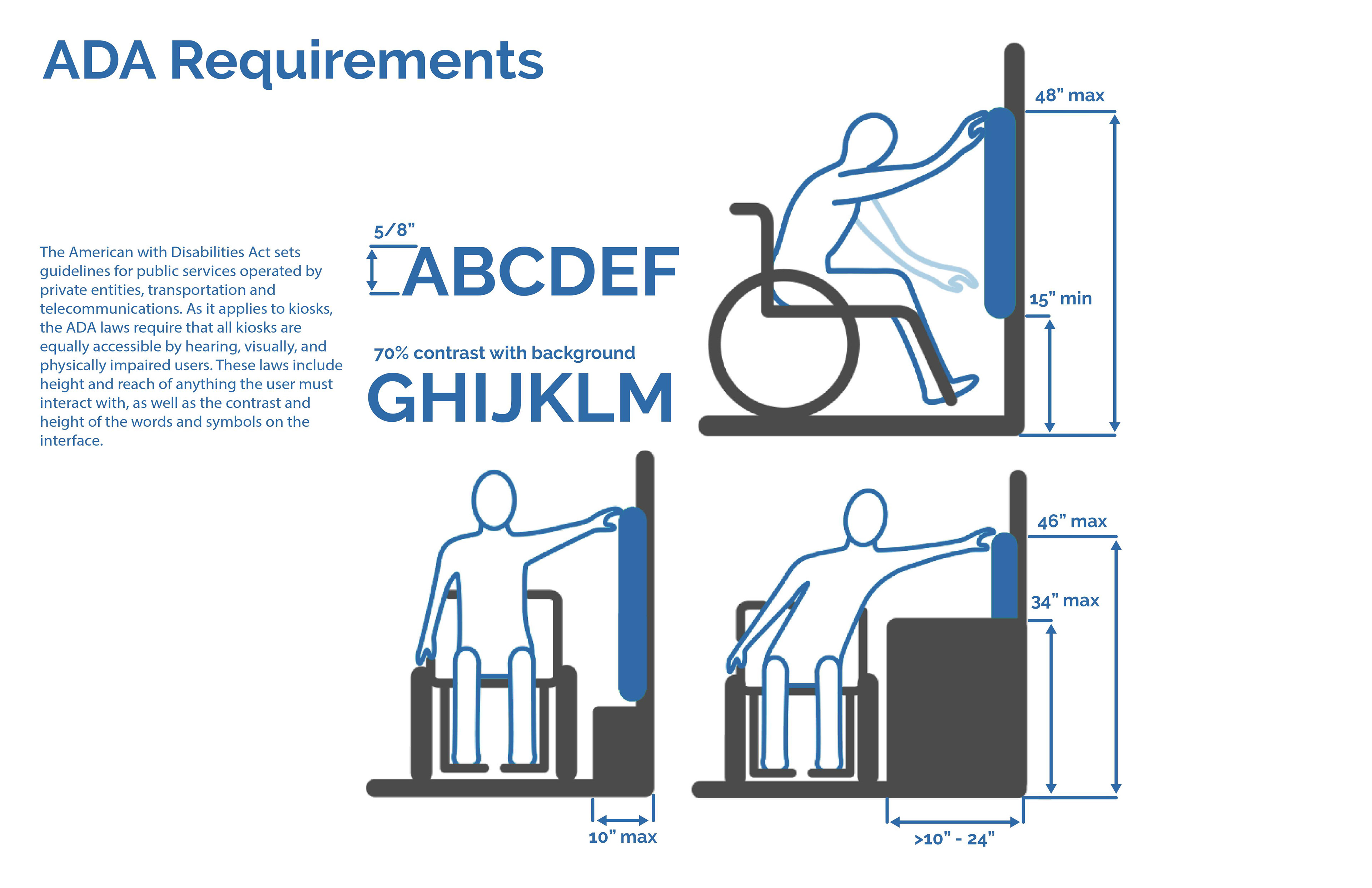 ADA Requirements

The American with Disabilities Act sets guidelines for public services operated by private entities, transportation and telecommunications. As it applies to kiosks, the ADA laws require that all kiosks are equally accessible by hearing, visually, and physically impaired users. These laws include height and reach of anything the user must interact with, as well as the contrast and height of the words and symbols on the interface.

5/8"

ABCDEF

70% contrast with background

GHIJKLM

48" max

15" min

10" max

46" max

34" max

>10" - 24"