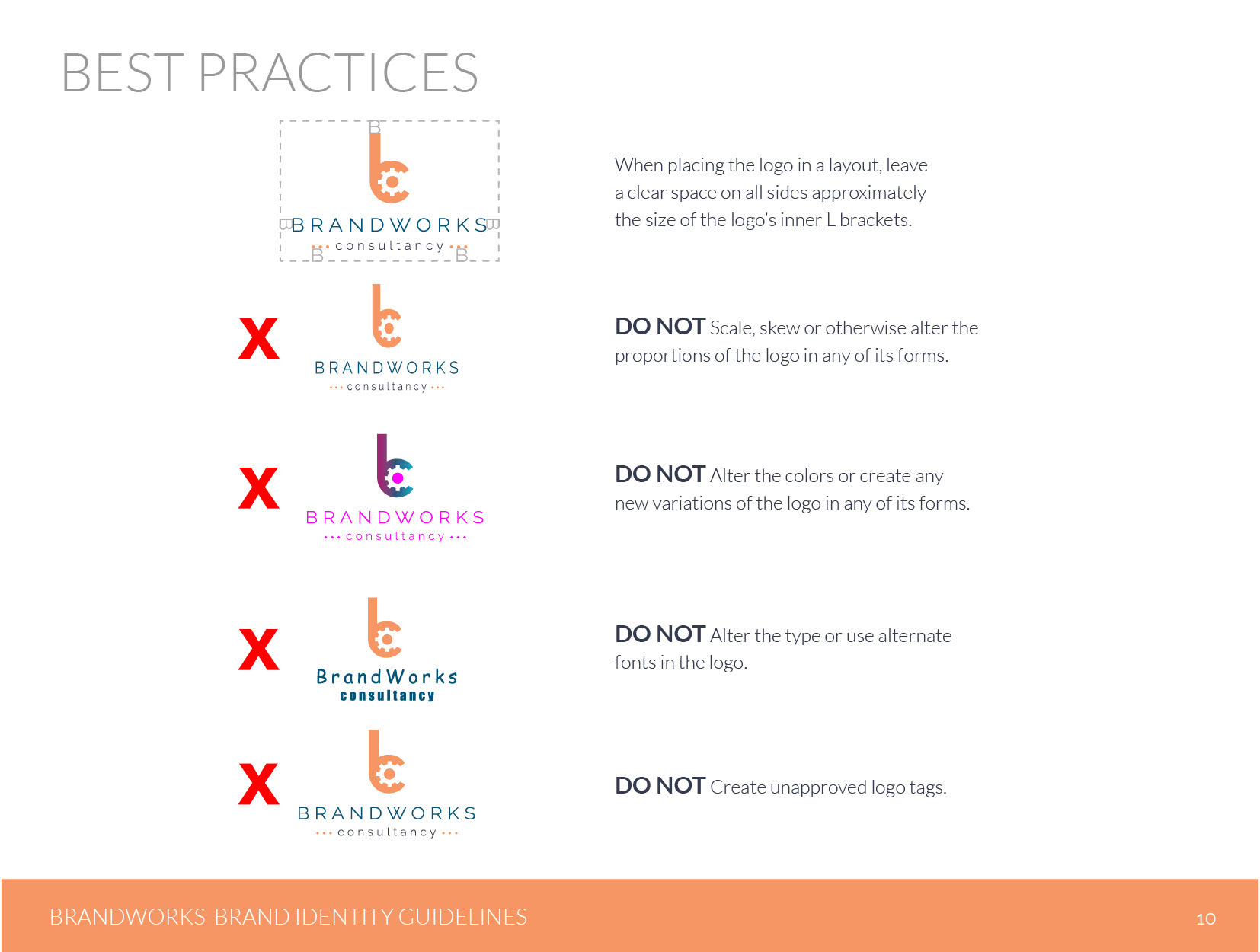 BEST PRACTICES

B
B BRANDWORKS B
consultancy
B B

When placing the logo in a layout, leave a clear space on all sides approximately the size of the logo's inner L brackets.

X
BRANDWORKS
consultancy

DO NOT Scale, skew or otherwise alter the proportions of the logo in any of its forms.

X
BRANDWORKS
consultancy

DO NOT Alter the colors or create any new variations of the logo in any of its forms.

X
BrandWorks
consultancy

DO NOT Alter the type or use alternate fonts in the logo.

X
BRANDWORKS
consultancy

DO NOT Create unapproved logo tags.

BRANDWORKS BRAND IDENTITY GUIDELINES
10