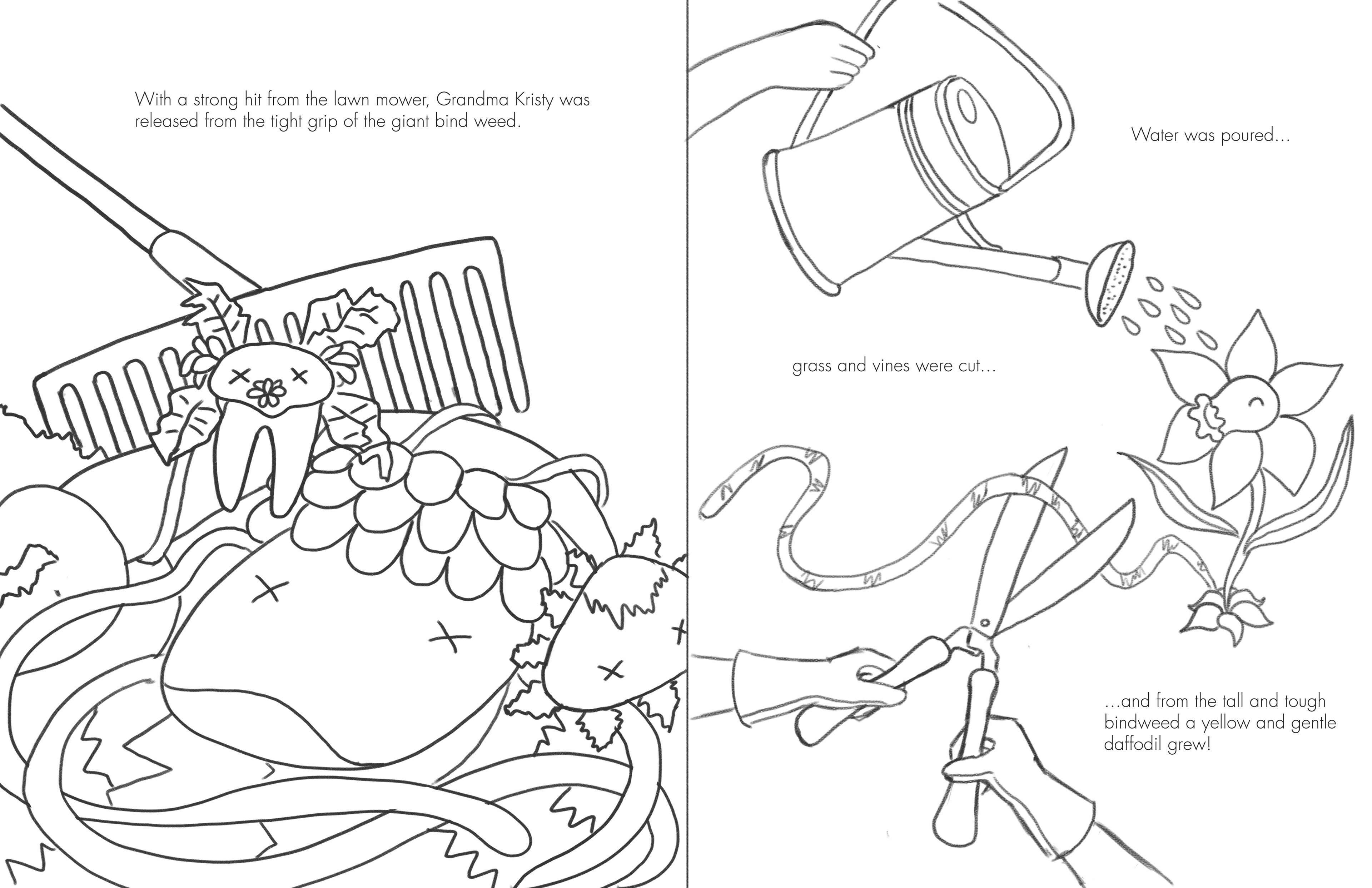 With a strong hit from the lawn mower, Grandma Kristy was released from the tight grip of the giant bind weed.

Water was poured…

grass and vines were cut…

…and from the tall and tough bindweed a yellow and gentle daffodil grew!