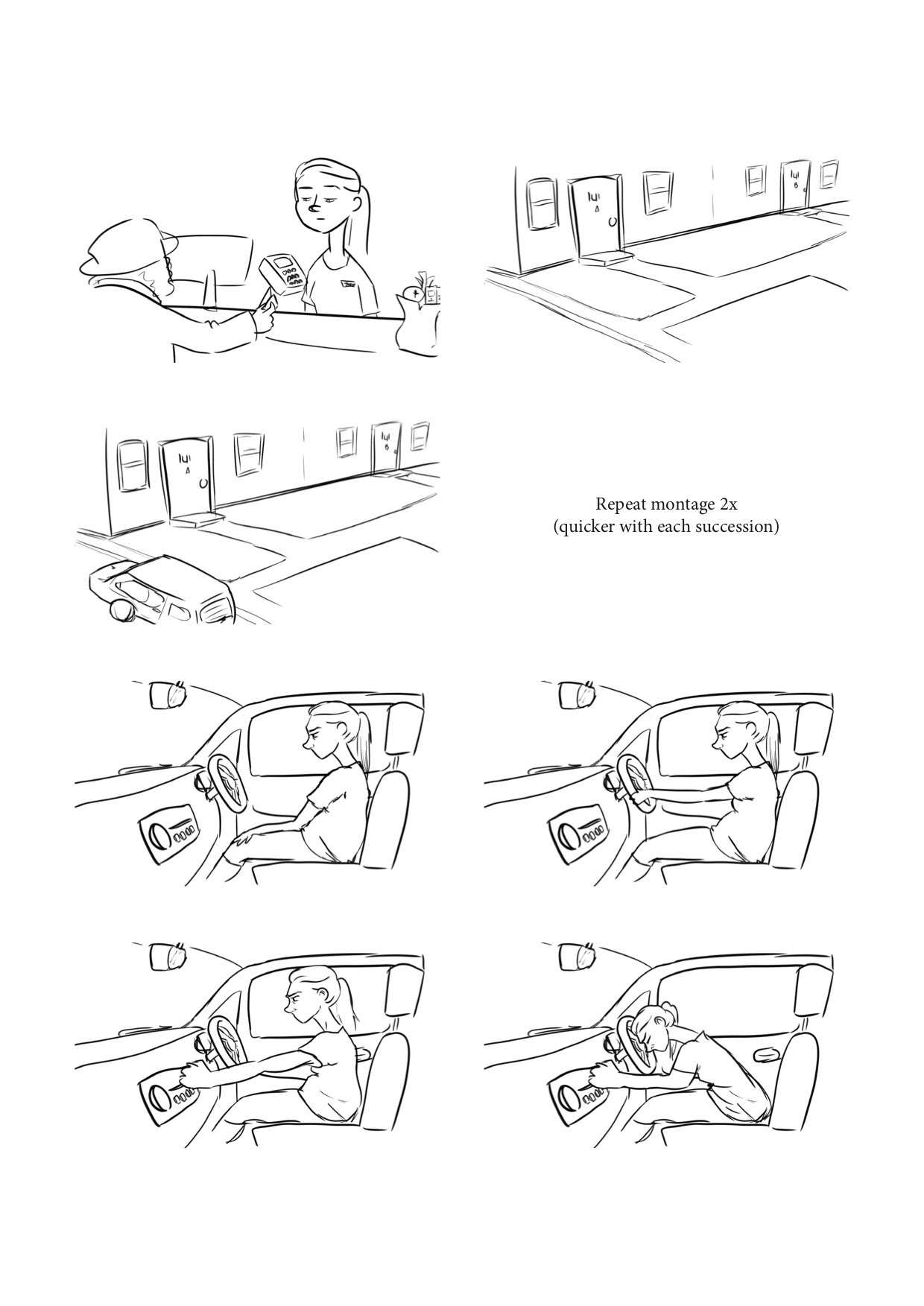 Repeat montage 2x
(quicker with each succession)