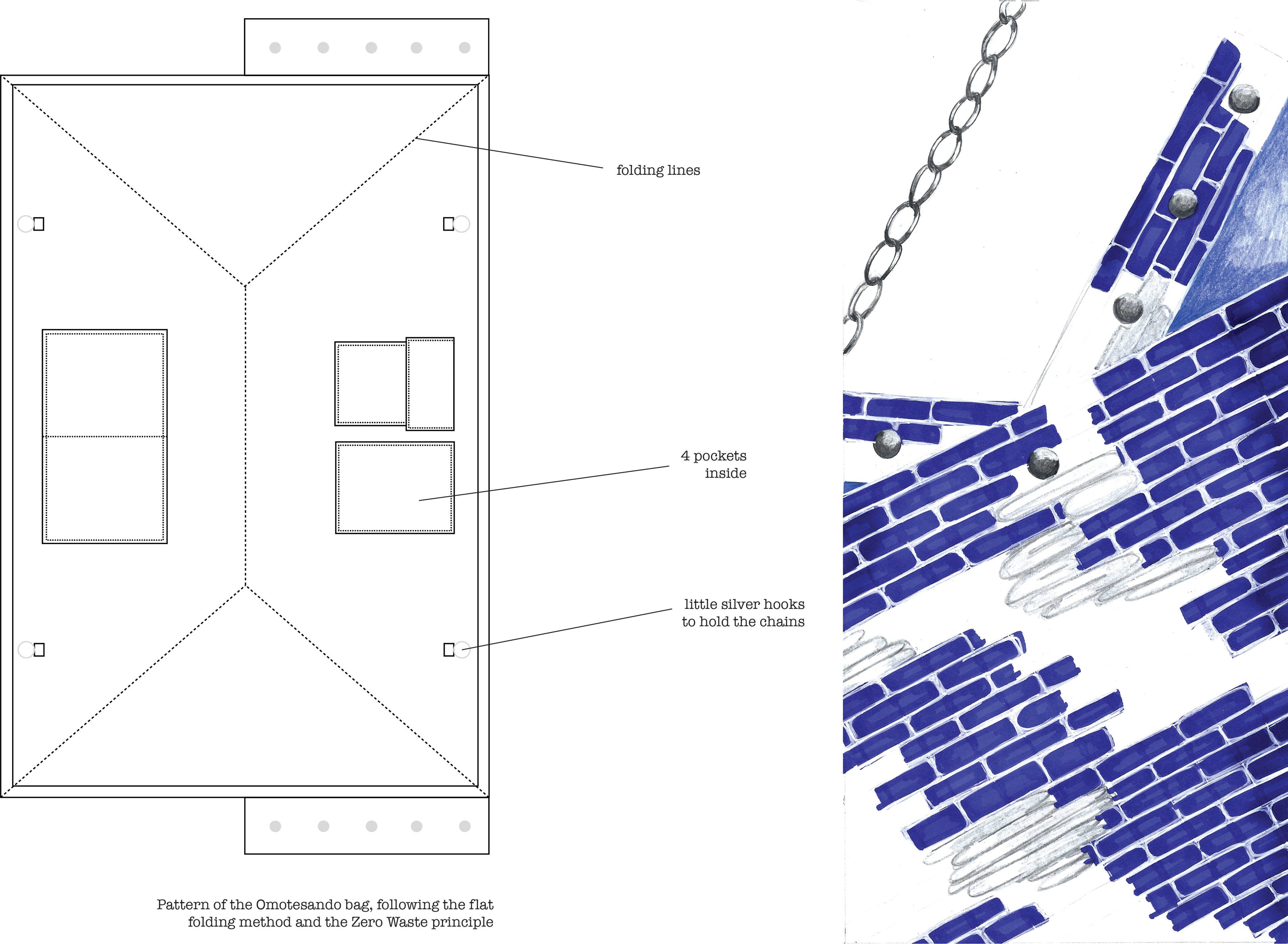 folding lines

4 pockets inside

little silver hooks to hold the chains

Pattern of the Omotesando bag, following the flat folding method and the Zero Waste principle